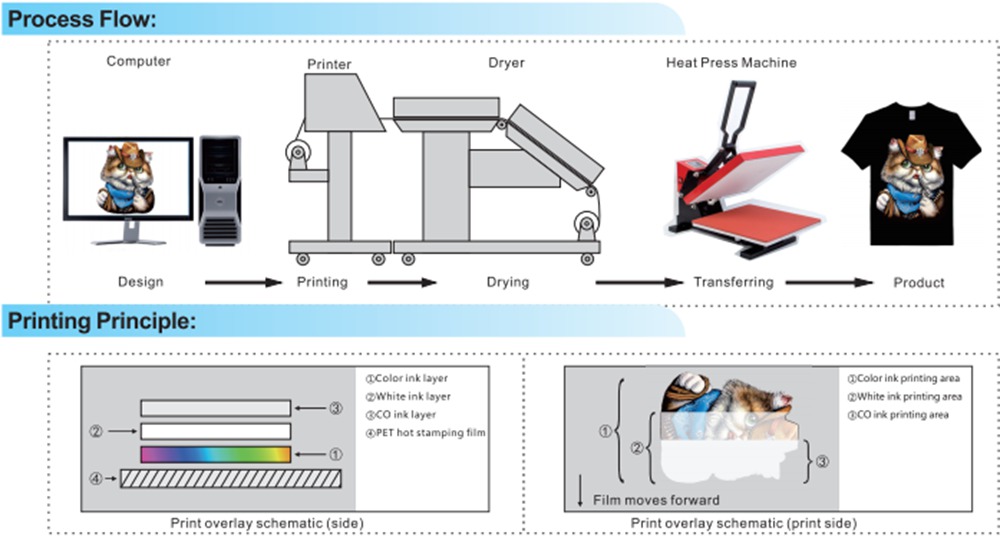 Process Flow:

Computer

Printer

Dryer

Heat Press Machine

Design

Printing

Drying

Transferring

Product

Printing Principle:

③

②

①

④

①Color ink layer
②White ink layer
③CO ink layer
④PET hot stamping film

Print overlay schematic (side)

①

②

③

Film moves forward

①Color ink printing area
②White ink printing area
③CO ink printing area

Print overlay schematic (print side)